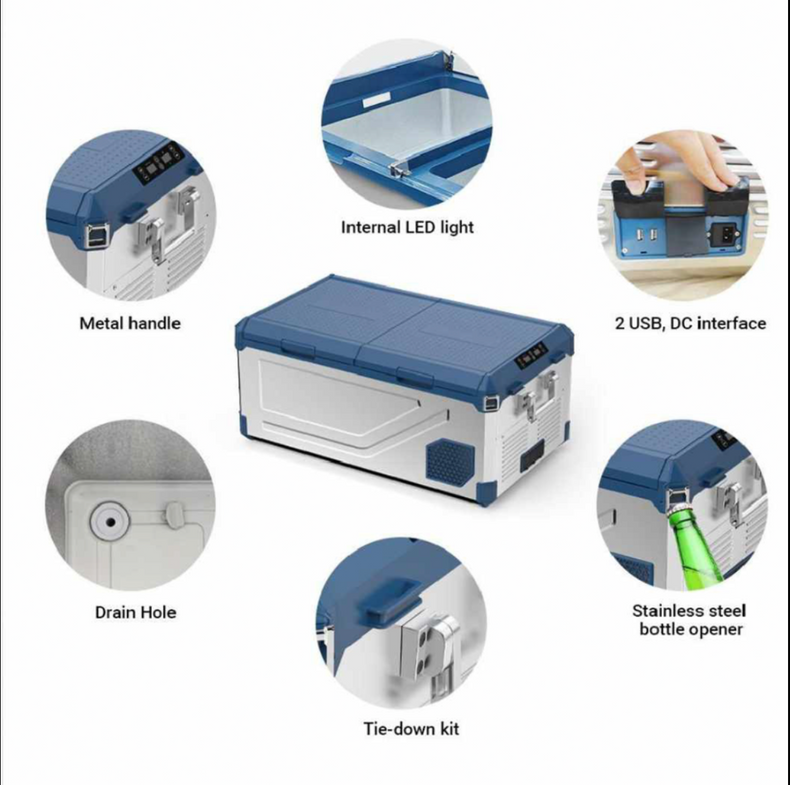 Internal LED light

Metal handle

2 USB, DC interface

Drain Hole

Stainless steel bottle opener

Tie-down kit